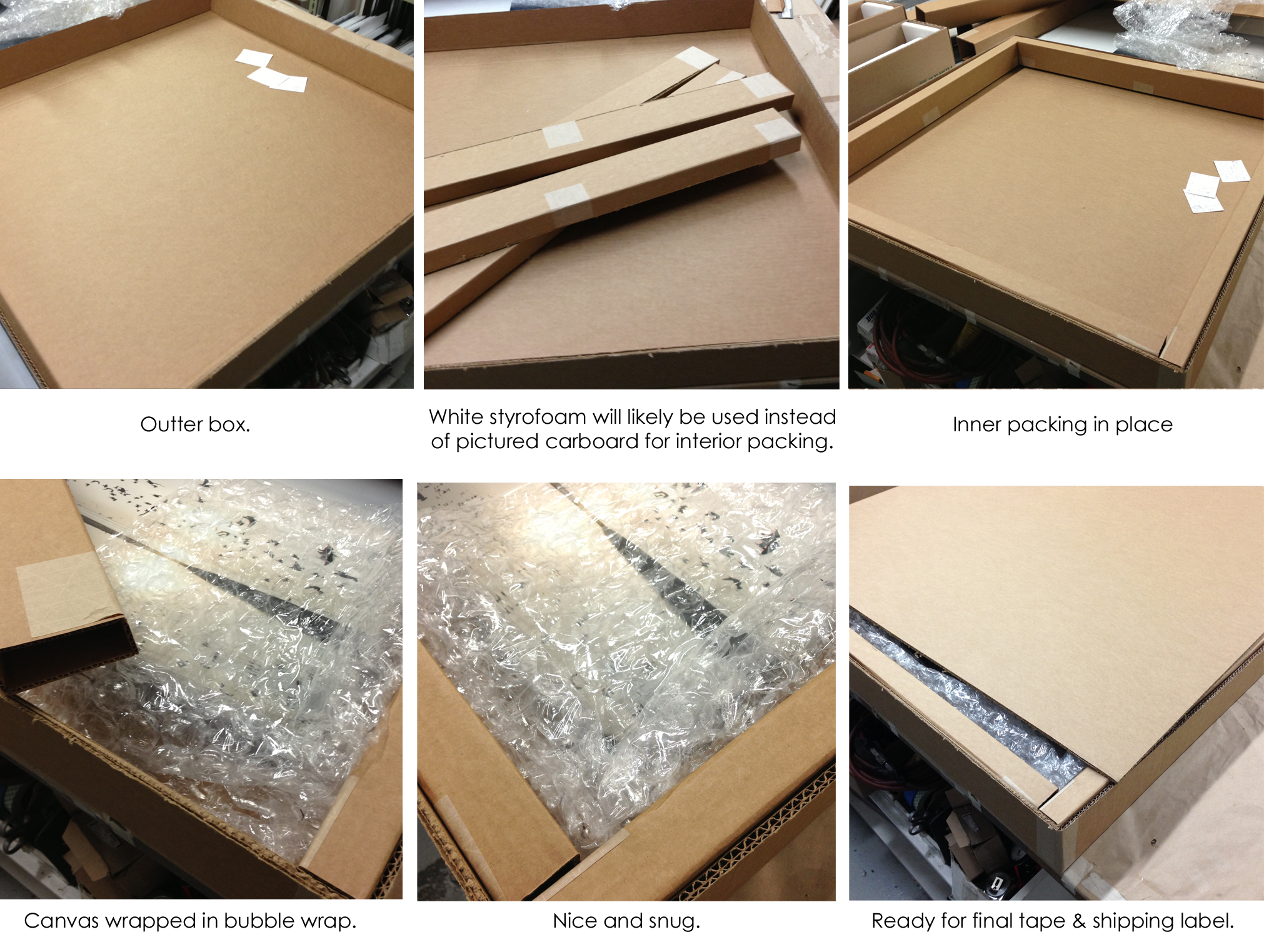 Outter box.

White styrofoam will likely be used instead of pictured carboard for interior packing.

Inner packing in place

Canvas wrapped in bubble wrap.

Nice and snug.

Ready for final tape & shipping label.