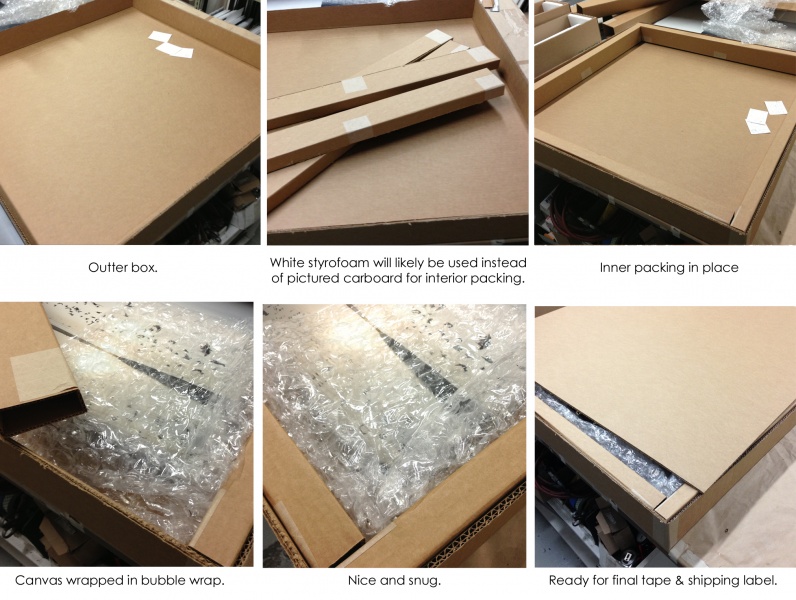 Outter box.

White styrofoam will likely be used instead of pictured carboard for interior packing.

Inner packing in place

Canvas wrapped in bubble wrap.

Nice and snug.

Ready for final tape & shipping label.